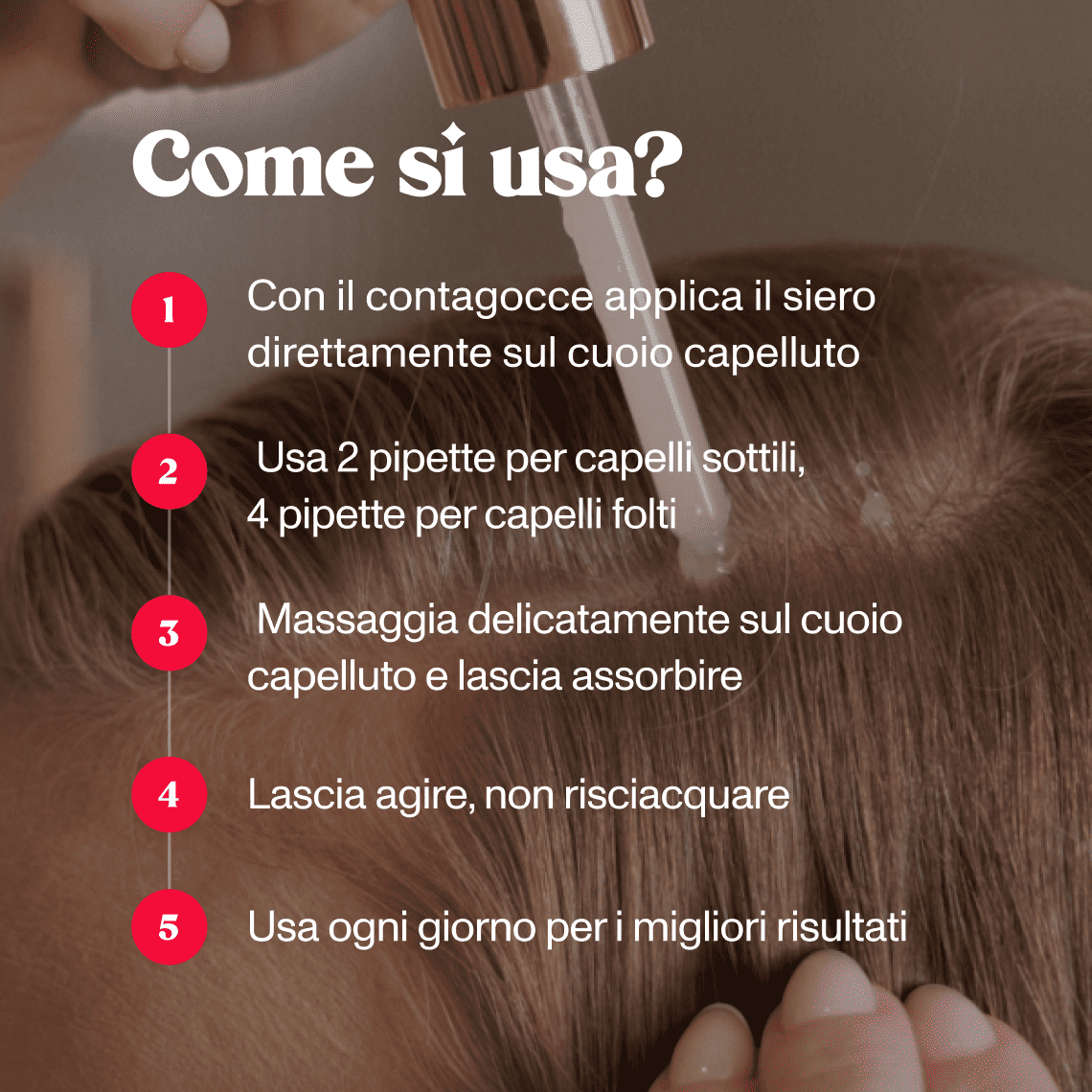 Come si usa?

1 Con il contagocce applica il siero direttamente sul cuoio capelluto

2 Usa 2 pipette per capelli sottili, 4 pipette per capelli folti

3 Massaggia delicatamente sul cuoio capelluto e lascia assorbire

4 Lascia agire, non risciacquare

5 Usa ogni giorno per i migliori risultati